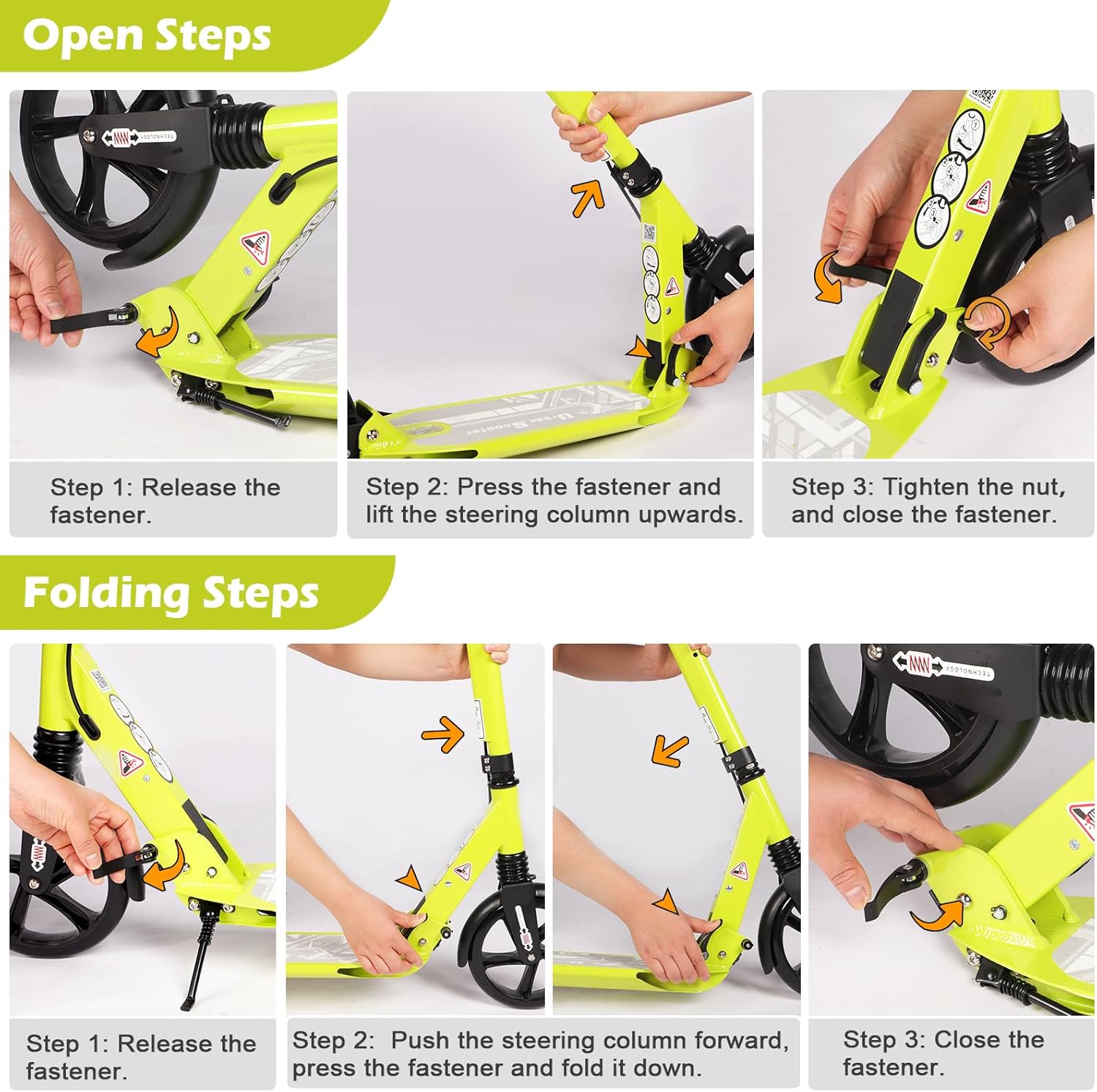 Open Steps

TECHNOLOGY

Urban Scooter

Step 1: Release the fastener.

Step 2: Press the fastener and lift the steering column upwards.

Step 3: Tighten the nut, and close the fastener.

Folding Steps

TECHNOLOGY

Step 1: Release the fastener.

Step 2: Push the steering column forward, press the fastener and fold it down.

Step 3: Close the fastener.