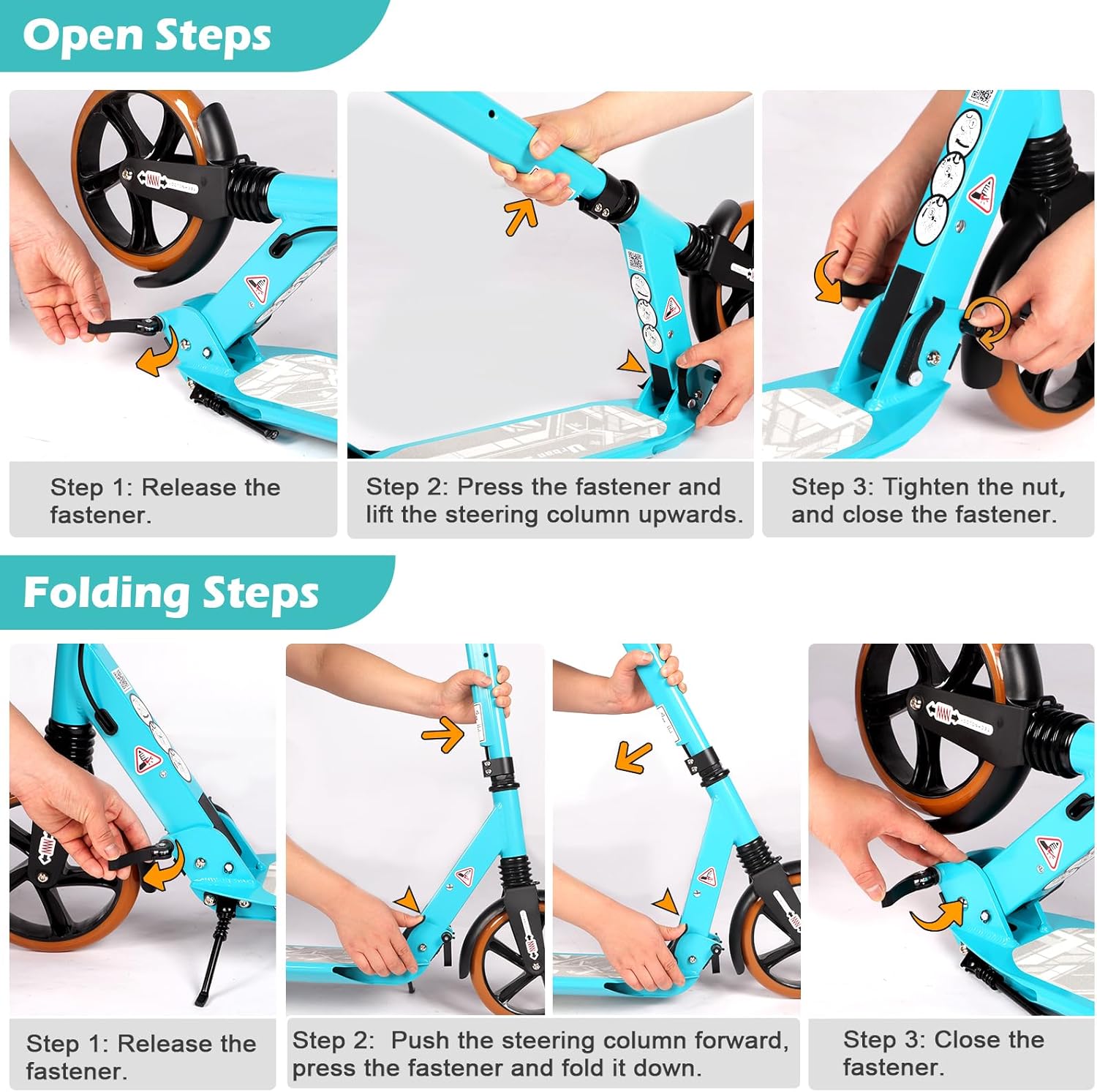 Open Steps

Step 1: Release the fastener.

Step 2: Press the fastener and lift the steering column upwards.

Step 3: Tighten the nut, and close the fastener.

Folding Steps

Step 1: Release the fastener.

Step 2: Push the steering column forward, press the fastener and fold it down.

Step 3: Close the fastener.